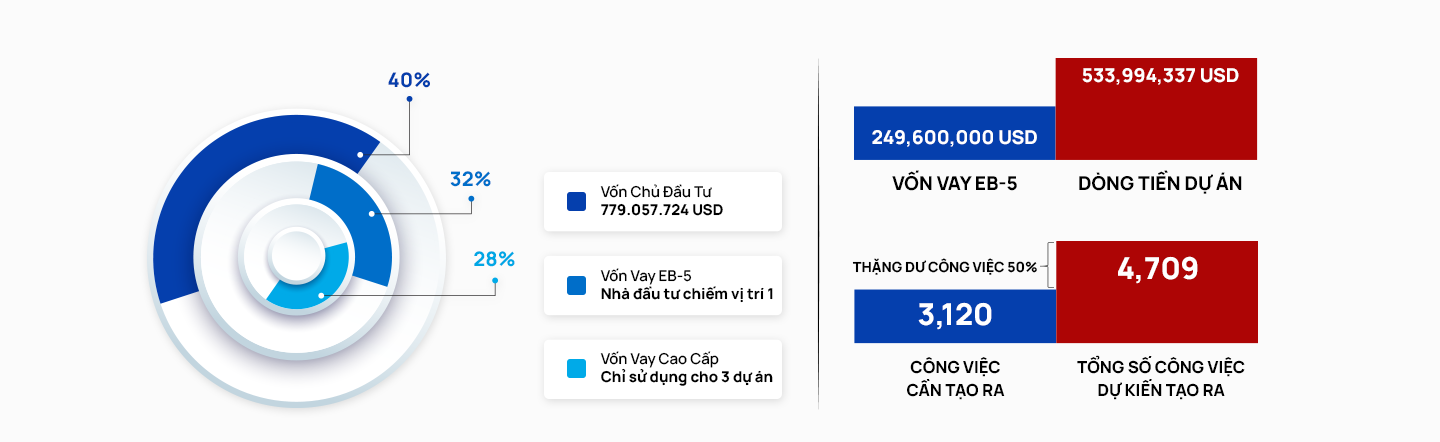 40%

32%

28%

Vốn Chủ Đầu Tư
779.057.724 USD

Vốn Vay EB-5
Nhà đầu tư chiếm vị trí 1

Vốn Vay Cao Cấp
Chỉ sử dụng cho 3 dự án

533,994,337 USD

249,600,000 USD

VỐN VAY EB-5

DÒNG TIỀN DỰ ÁN

THẶNG DƯ CÔNG VIỆC 50%

4,709

3,120

CÔNG VIỆC
CẦN TẠO RA

TỔNG SỐ CÔNG VIỆC
DỰ KIẾN TẠO RA